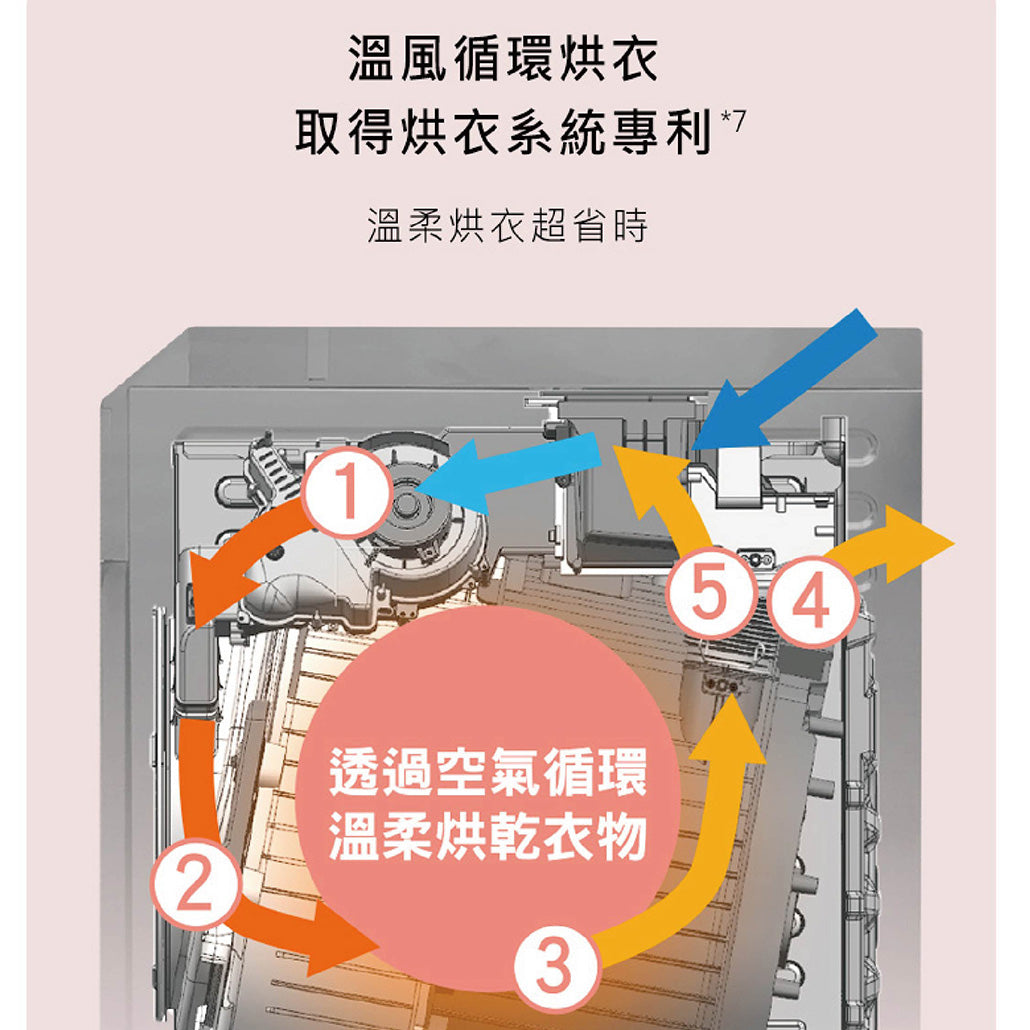 溫風循環烘衣
取得烘衣系統專利*7

溫柔烘衣超省時

1

5

4

透過空氣循環
溫柔烘乾衣物

2

3