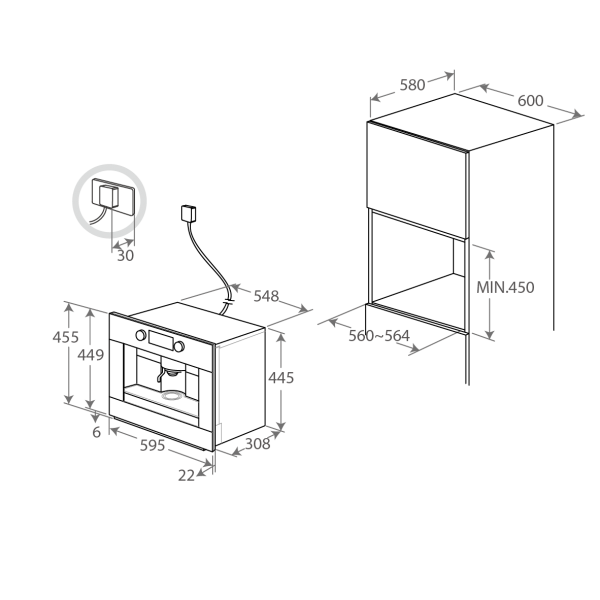 580
600
30
548
MIN.450
560~564
455
449
445
6
595
308
22