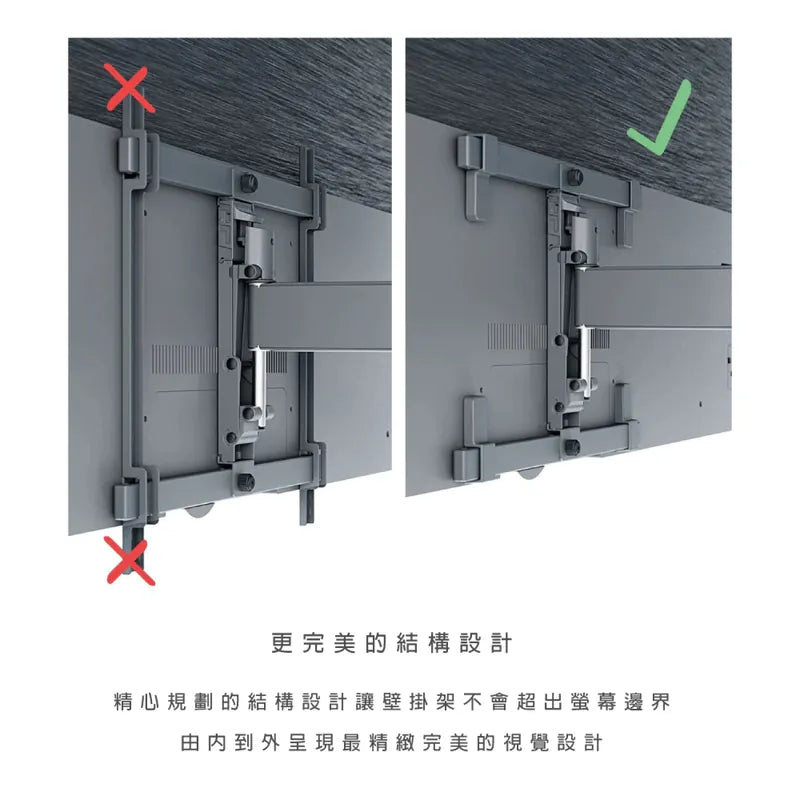 更完美的結構設計

精心規劃的結構設計讓壁掛架不會超出螢幕邊界

由內到外呈現最精緻完美的視覺設計