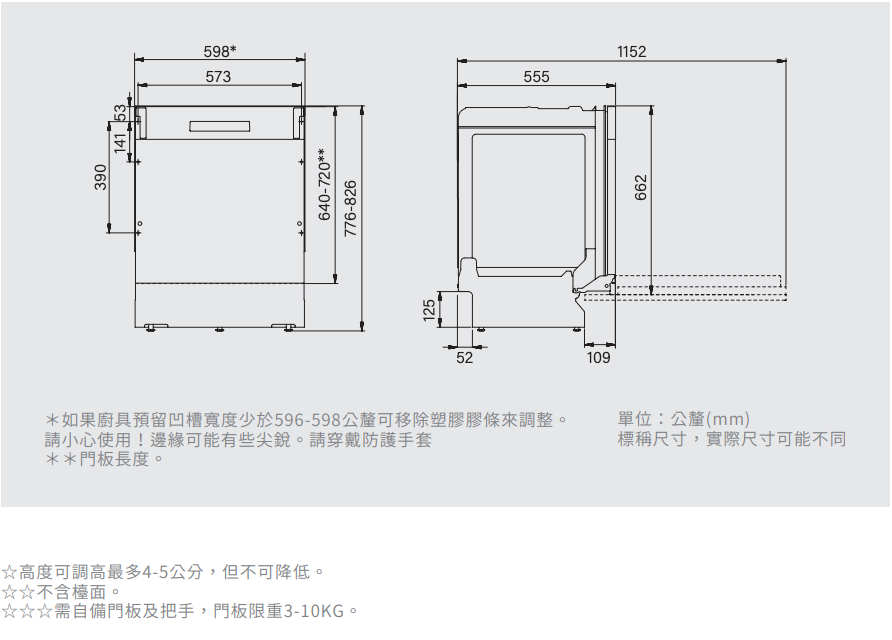 598*
573
53
141
390
640-720**
776-826

1152
555
662
125
52
109

＊如果廚具預留凹槽寬度少於596-598公釐可移除塑膠膠條來調整。
請小心使用！邊緣可能有些尖銳。請穿戴防護手套
＊＊門板長度。

單位：公釐(mm)
標稱尺寸，實際尺寸可能不同

☆高度可調高最多4-5公分，但不可降低。
☆☆不含檯面。
☆☆☆需自備門板及把手，門板限重3-10KG。