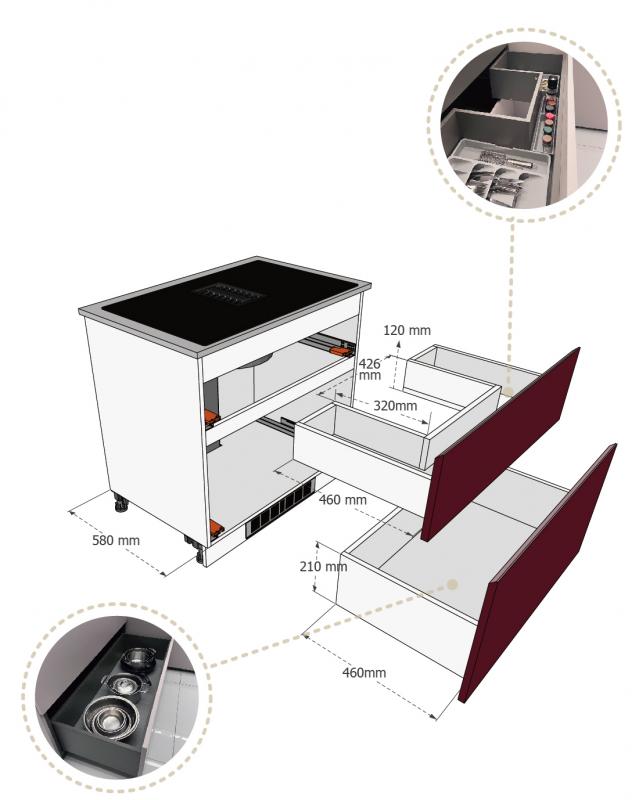 120 mm

426 mm

320mm

460 mm

580 mm

210 mm

460mm