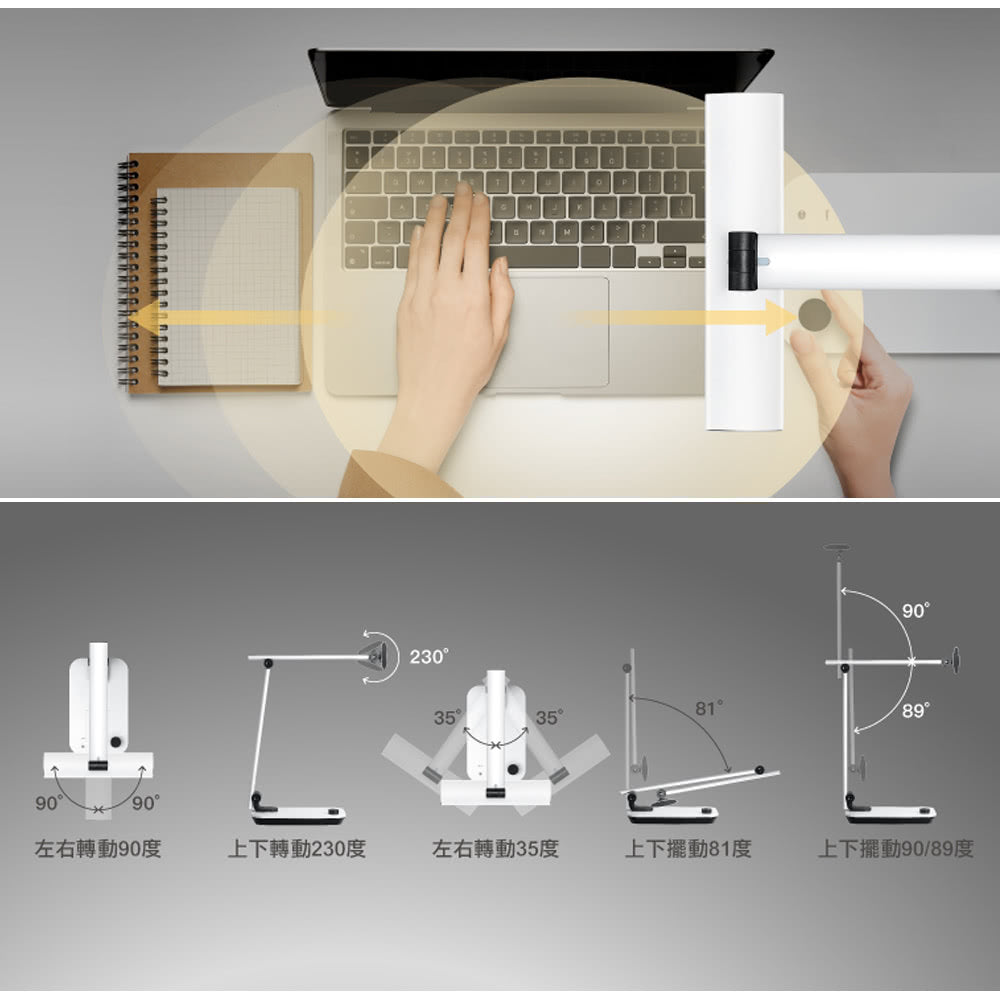 90°
90°
左右轉動90度

230°
上下轉動230度

35°
35°
左右轉動35度

81°
上下擺動81度

90°
89°
上下擺動90/89度