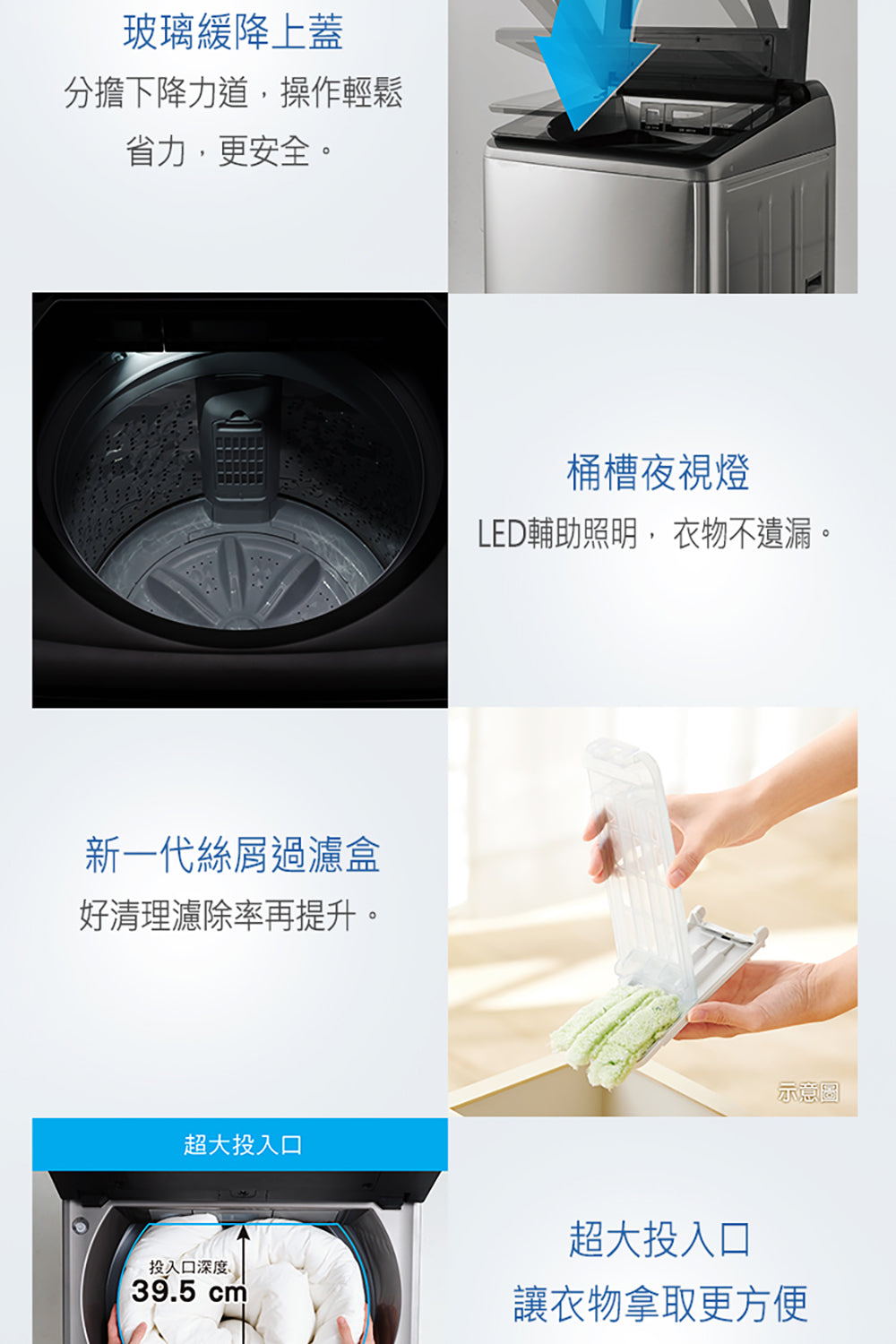 玻璃緩降上蓋
分擔下降力道，操作輕鬆省力，更安全。

桶槽夜視燈
LED輔助照明，衣物不遺漏。

新一代絲屑過濾盒
好清理濾除率再提升。

示意圖

超大投入口

投入口深度
39.5 cm

超大投入口
讓衣物拿取更方便