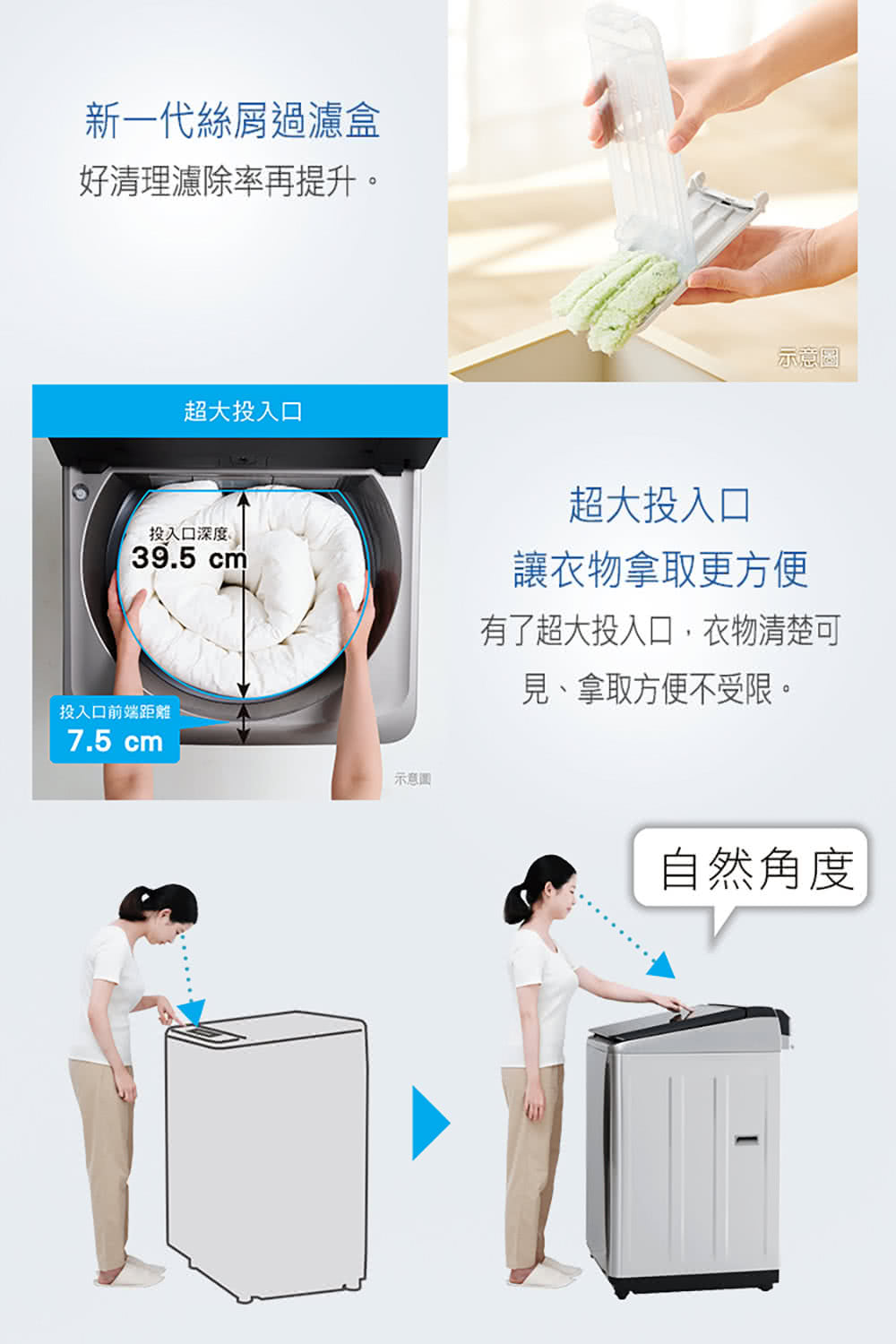 新一代絲屑過濾盒
好清理濾除率再提升。

示意圖

超大投入口

投入口深度
39.5 cm

投入口前端距離
7.5 cm

示意圖

超大投入口
讓衣物拿取更方便
有了超大投入口，衣物清楚可見、拿取方便不受限。

自然角度