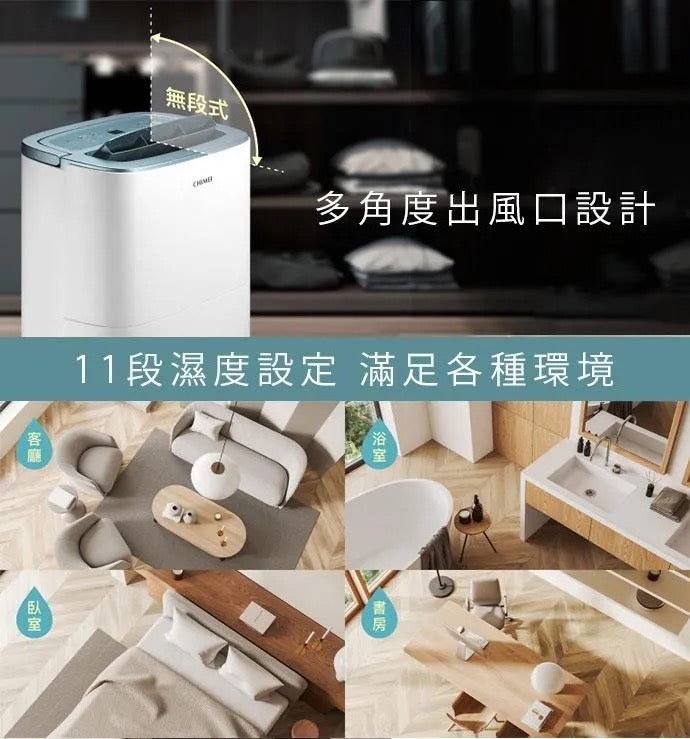 無段式

CHIMEI

多角度出風口設計

11段濕度設定 滿足各種環境

客廳

浴室

臥室

書房