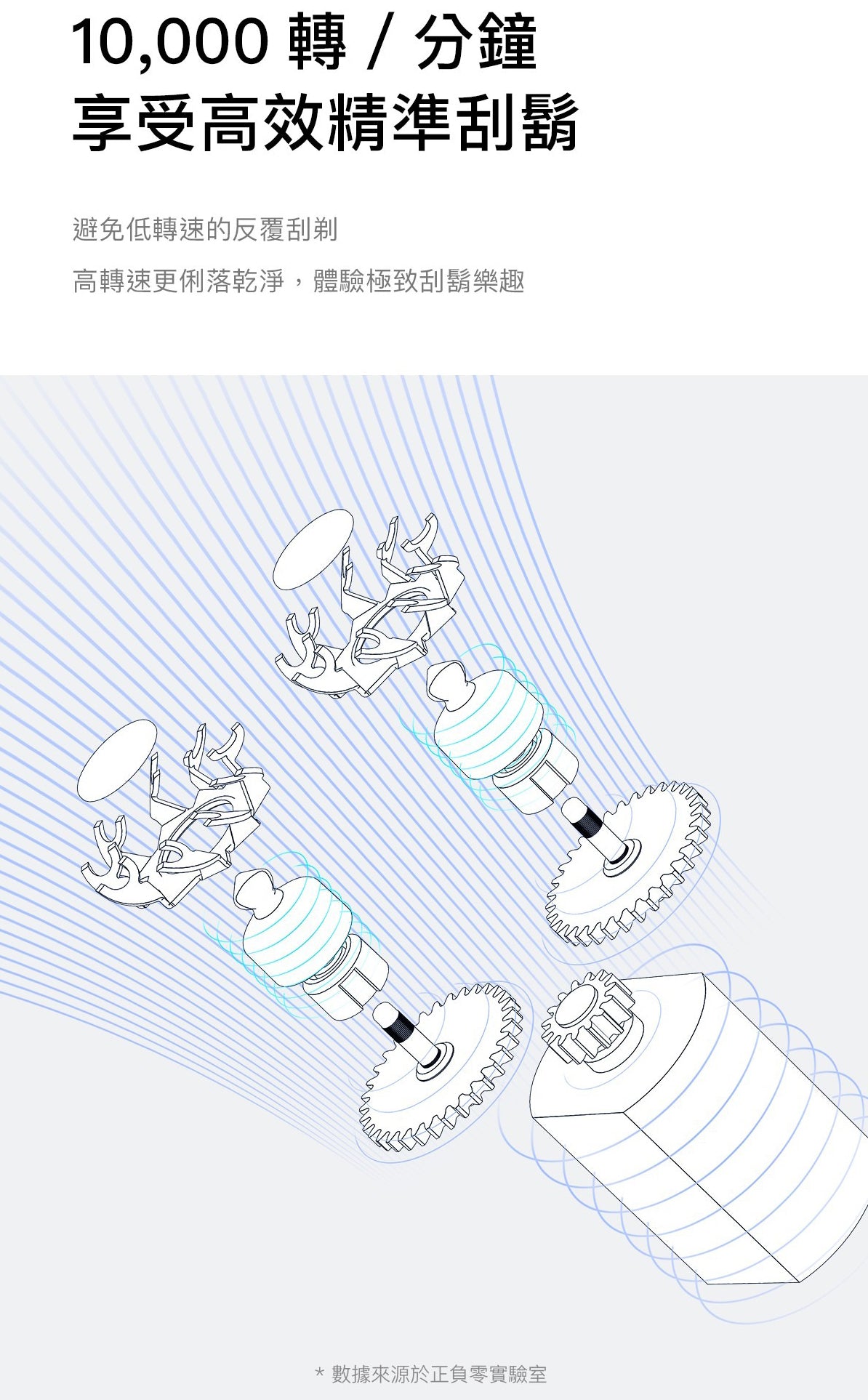 10,000 轉 / 分鐘
享受高效精準刮鬍

避免低轉速的反覆刮剃

高轉速更俐落乾淨，體驗極致刮鬍樂趣

* 數據來源於正負零實驗室