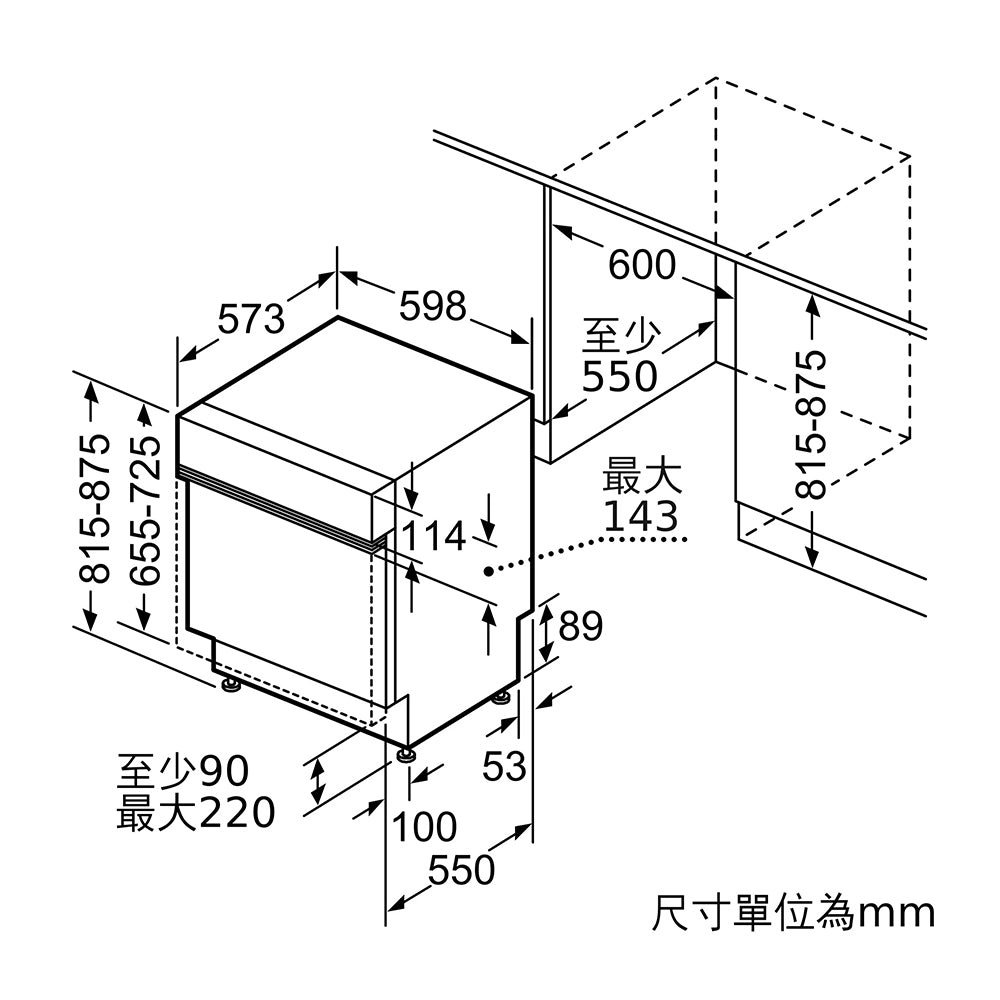 600
573
598
至少
550
815-875
815-875
655-725
最大
143
114
89
至少90
最大220
53
100
550
尺寸單位為mm