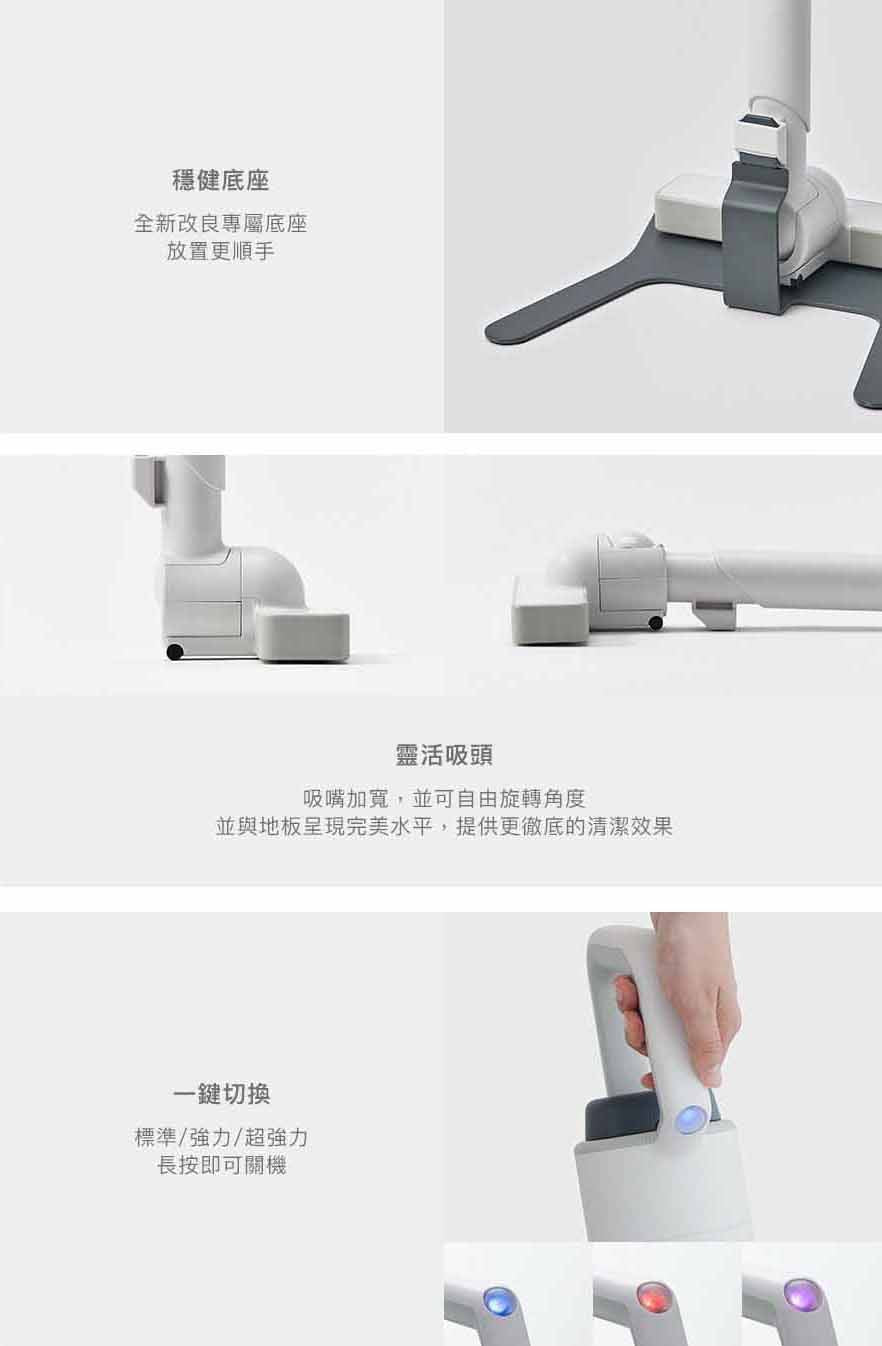 穩健底座

全新改良專屬底座
放置更順手

靈活吸頭

吸嘴加寬，並可自由旋轉角度
並與地板呈現完美水平，提供更徹底的清潔效果

一鍵切換

標準/強力/超強力
長按即可關機