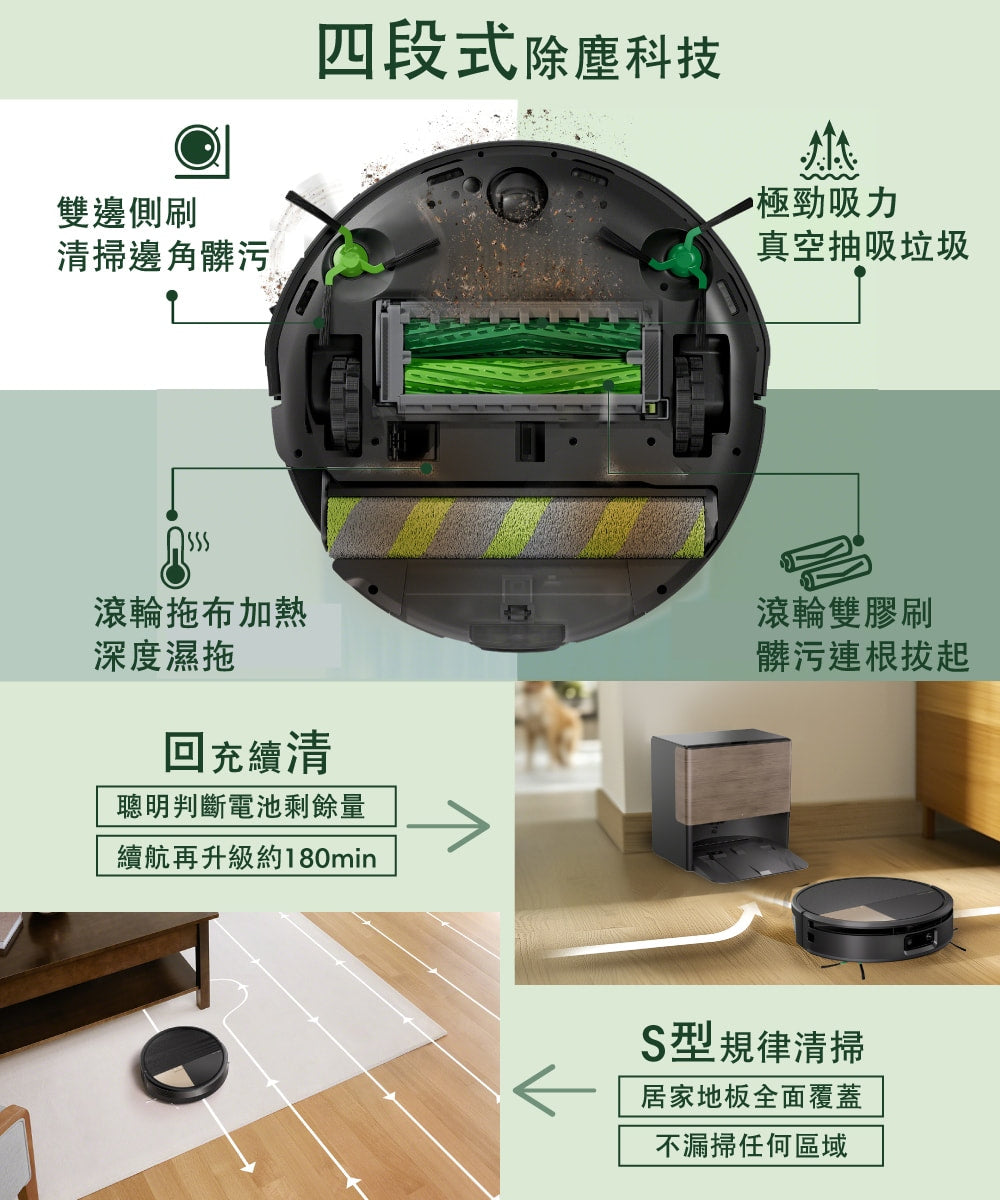 四段式除塵科技

雙邊側刷
清掃邊角髒污

極勁吸力
真空抽吸垃圾

滾輪拖布加熱
深度濕拖

滾輪雙膠刷
髒污連根拔起

回充續清

聰明判斷電池剩餘量

續航再升級約180min

S型規律清掃

居家地板全面覆蓋

不漏掃任何區域