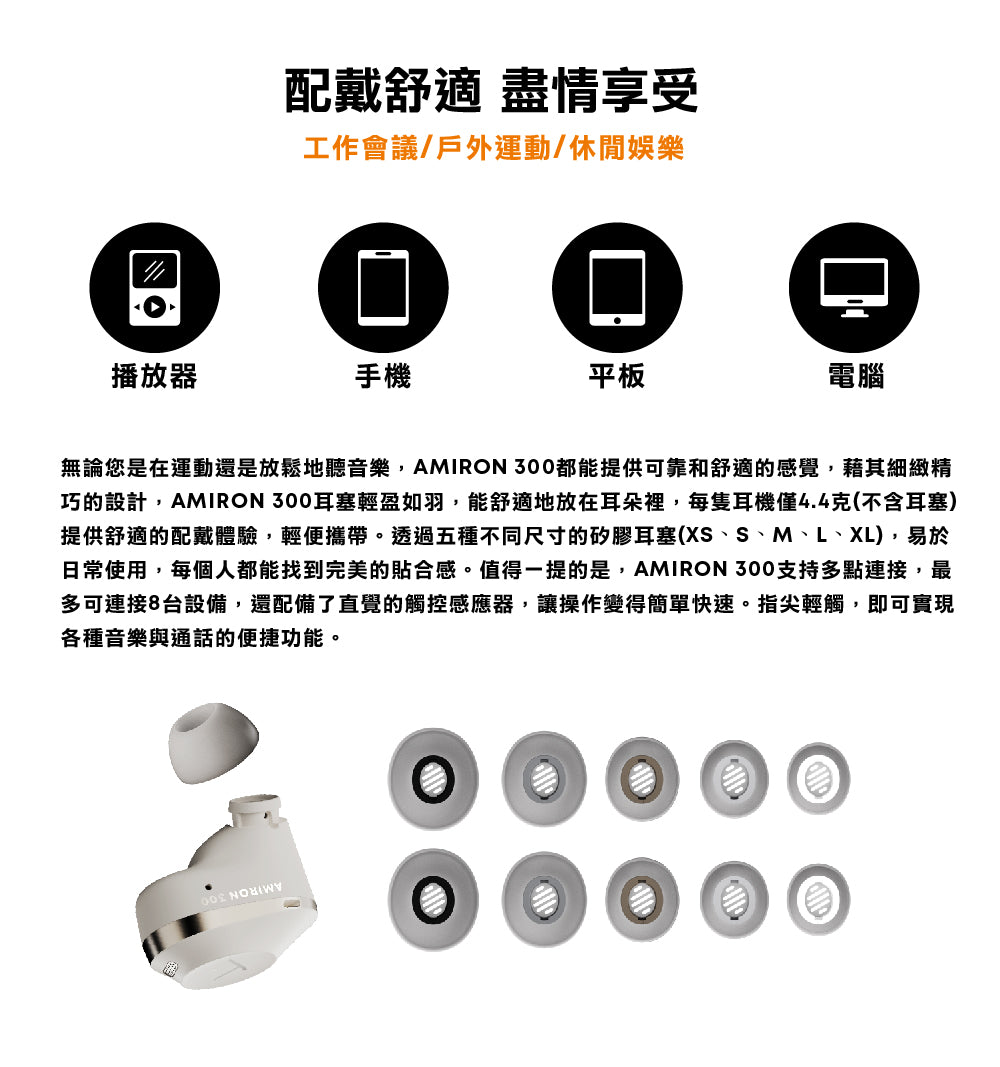 配戴舒適 盡情享受

工作會議/戶外運動/休閒娛樂

播放器

手機

平板

電腦

無論您是在運動還是放鬆地聽音樂，AMIRON 300都能提供可靠和舒適的感覺，藉其細緻精巧的設計，AMIRON 300耳塞輕盈如羽，能舒適地放在耳朵裡，每隻耳機僅4.4克(不含耳塞)提供舒適的配戴體驗，輕便攜帶。透過五種不同尺寸的矽膠耳塞(XS、S、M、L、XL)，易於日常使用，每個人都能找到完美的貼合感。值得一提的是，AMIRON 300支持多點連接，最多可連接8台設備，還配備了直覺的觸控感應器，讓操作變得簡單快速。指尖輕觸，即可實現各種音樂與通話的便捷功能。

AMIRON 300